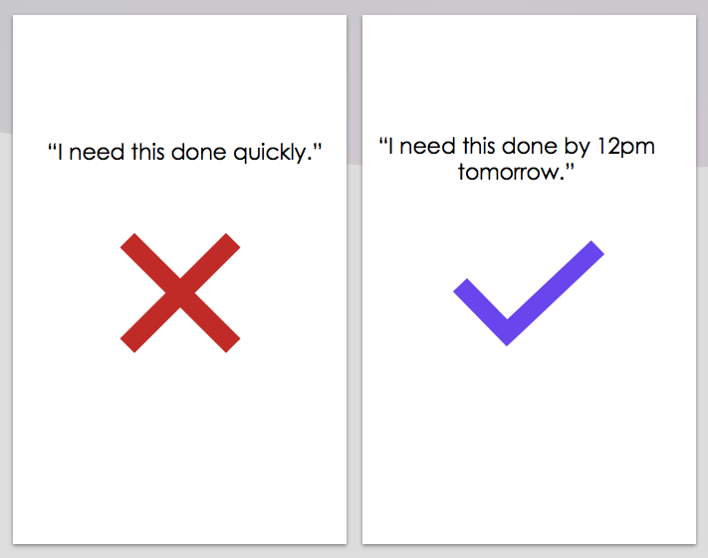 “I need this done quickly.”

“I need this done by 12pm tomorrow.”